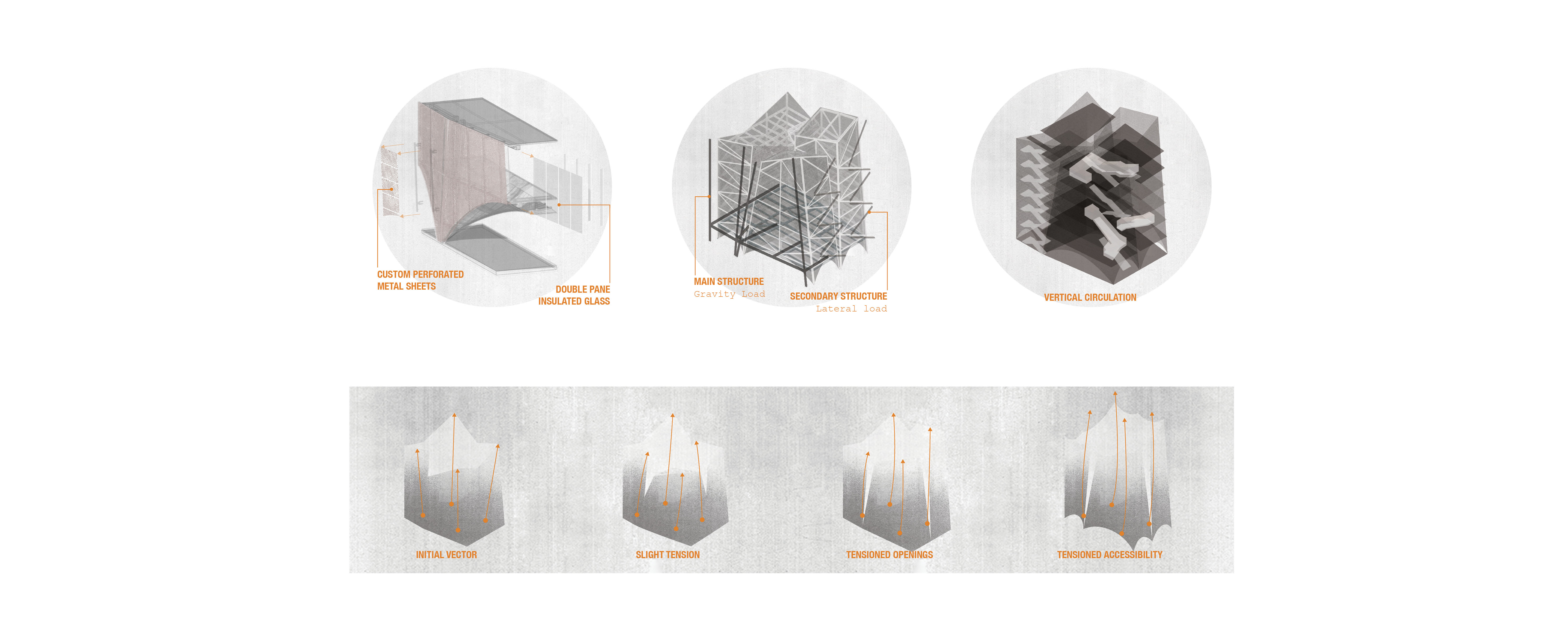 CUSTOM PERFORATED METAL SHEETS

DOUBLE PANE INSULATED GLASS

MAIN STRUCTURE
Gravity Load

SECONDARY STRUCTURE
Lateral load

VERTICAL CIRCULATION

INITIAL VECTOR

SLIGHT TENSION

TENSIONED OPENINGS

TENSIONED ACCESSIBILITY